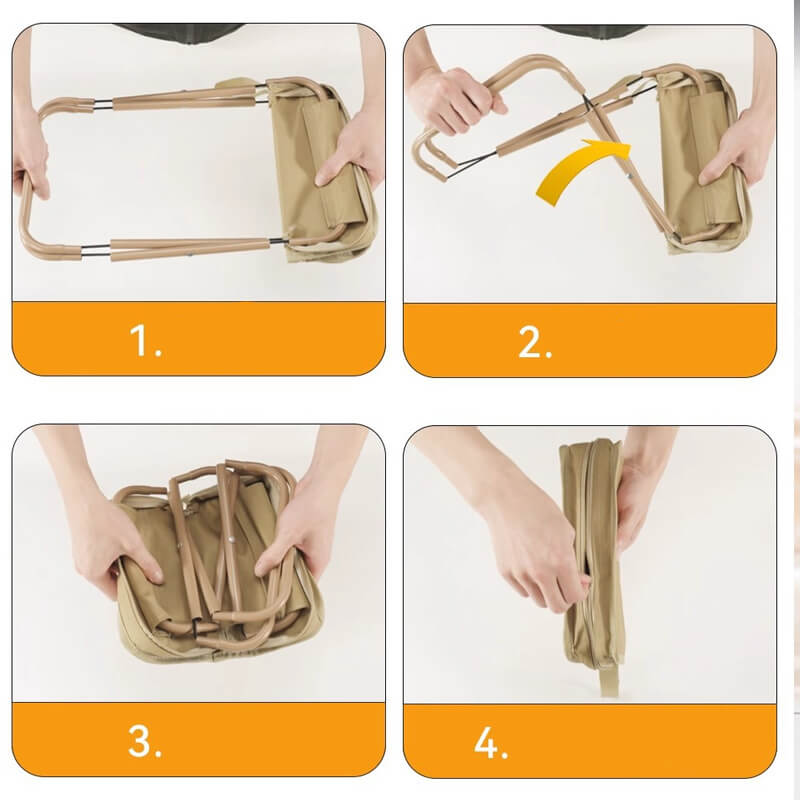 1.

2.

3.

4.