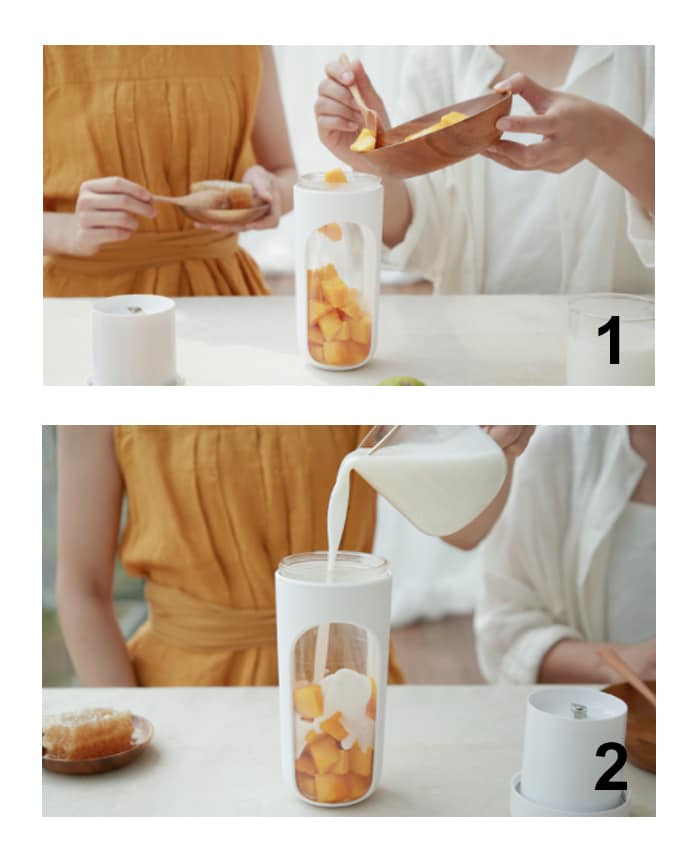 1

2